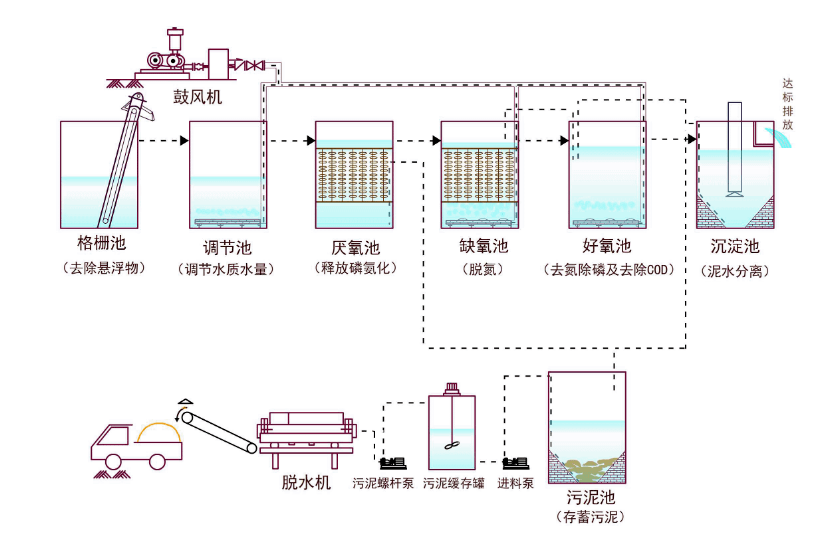 鼓风机

达标排放

格栅池
（去除悬浮物）

调节池
（调节水质水量）

厌氧池
（释放磷氨化）

缺氧池
（脱氮）

好氧池
（去氮除磷及去除COD）

沉淀池
（泥水分离）

脱水机

污泥螺杆泵

污泥缓存罐

进料泵

污泥池
（存蓄污泥）